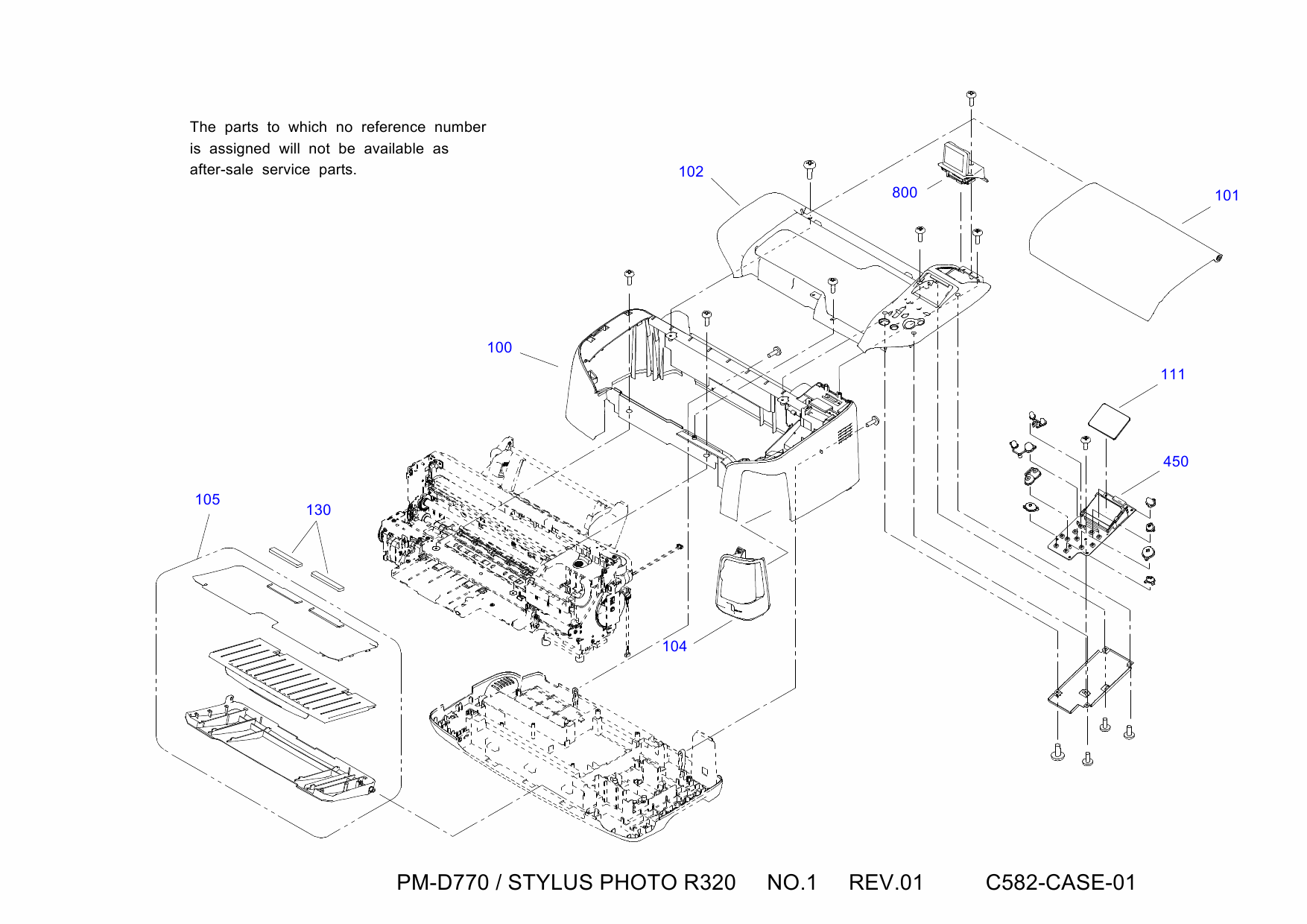 The parts to which no reference number is assigned will not be available as after-sale service parts.

102

800

101

100

111

450

105

130

104

PM-D770 / STYLUS PHOTO R320 NO.1 REV.01 C582-CASE-01